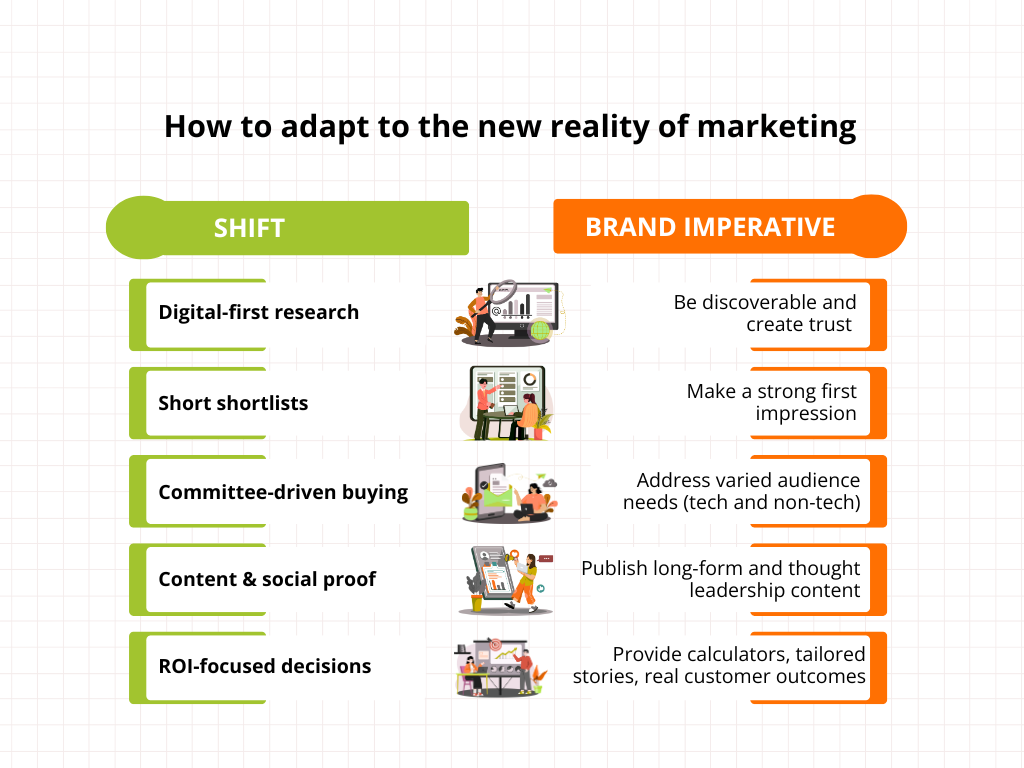 How to adapt to the new reality of marketing

| SHIFT | BRAND IMPERATIVE |
|---|---|
| Digital-first research | Be discoverable and create trust |
| Short shortlists | Make a strong first impression |
| Committee-driven buying | Address varied audience needs (tech and non-tech) |
| Content & social proof | Publish long-form and thought leadership content |
| ROI-focused decisions | Provide calculators, tailored stories, real customer outcomes |