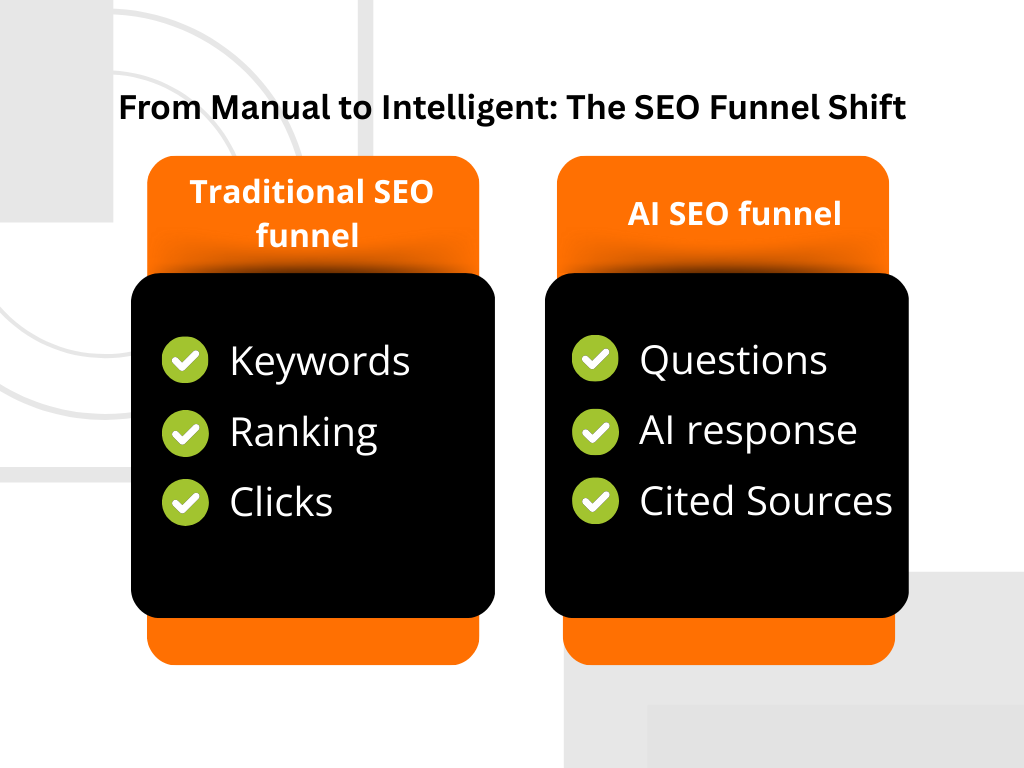 From Manual to Intelligent: The SEO Funnel Shift

Traditional SEO funnel

Keywords
Ranking
Clicks

AI SEO funnel

Questions
AI response
Cited Sources